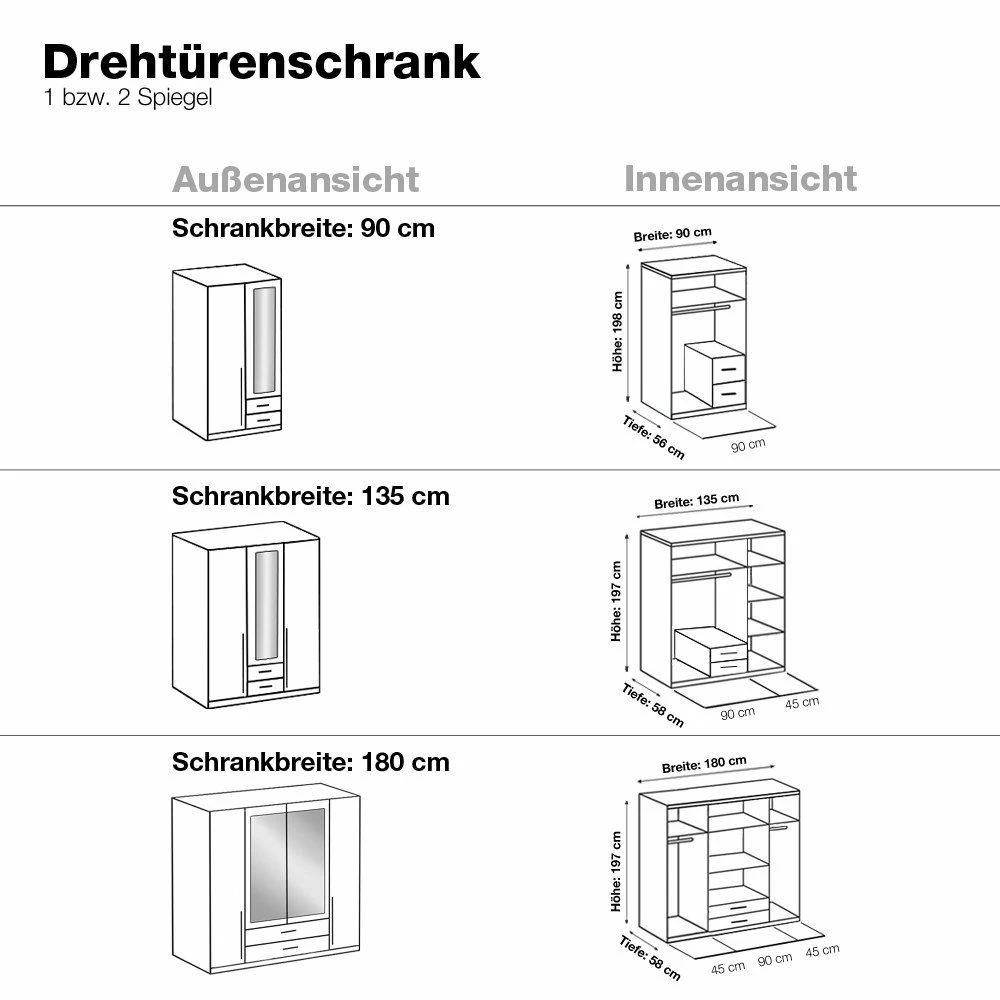 Drehtürenschrank
1 bzw. 2 Spiegel

Außenansicht

Innenansicht

Schrankbreite: 90 cm

Breite: 90 cm
Höhe: 198 cm
Tiefe: 56 cm
90 cm

Schrankbreite: 135 cm

Breite: 135 cm
Höhe: 197 cm
Tiefe: 58 cm
90 cm
45 cm

Schrankbreite: 180 cm

Breite: 180 cm
Höhe: 197 cm
Tiefe: 58 cm
45 cm
90 cm
45 cm