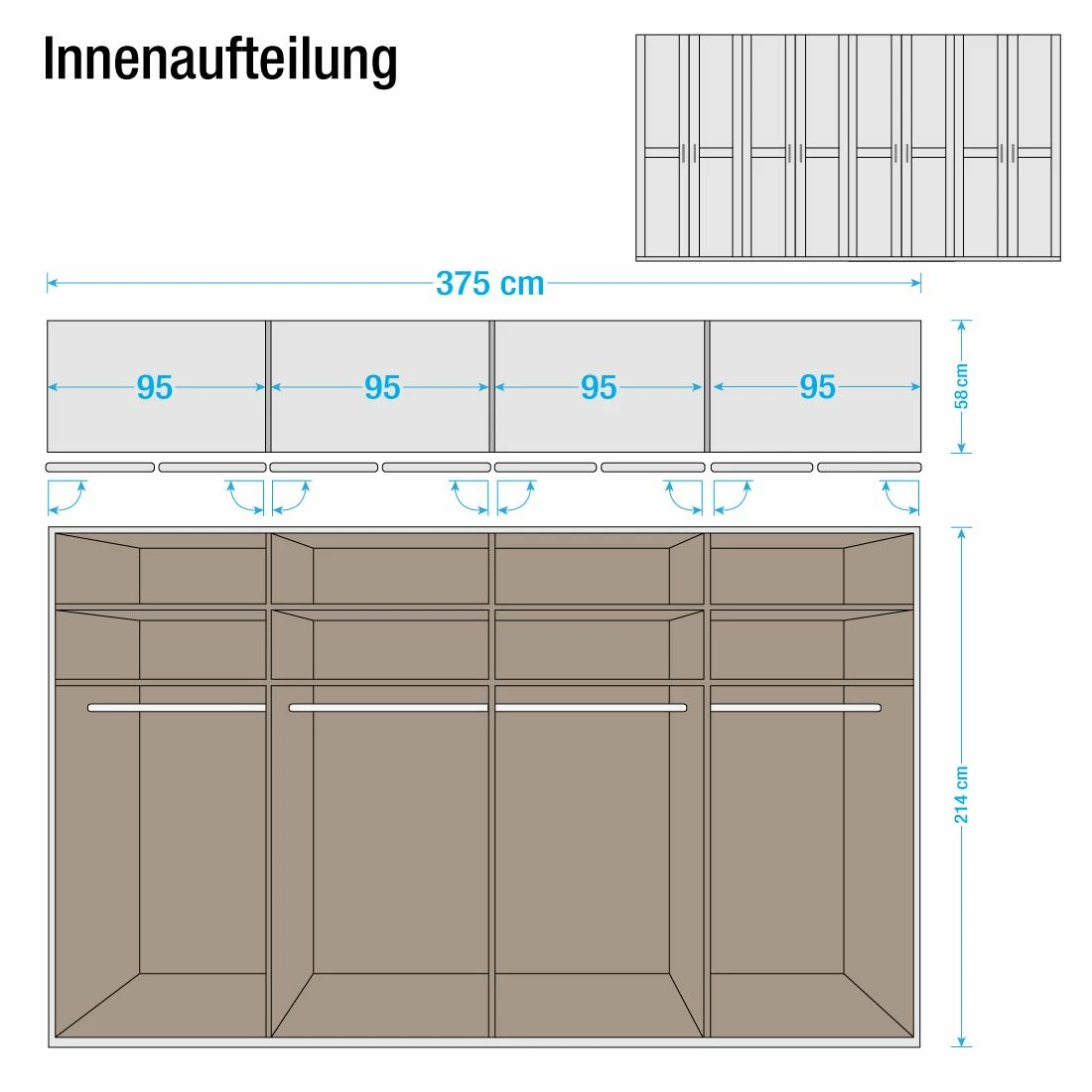 Innenaufteilung

375 cm

95

95

95

95

58 cm

214 cm