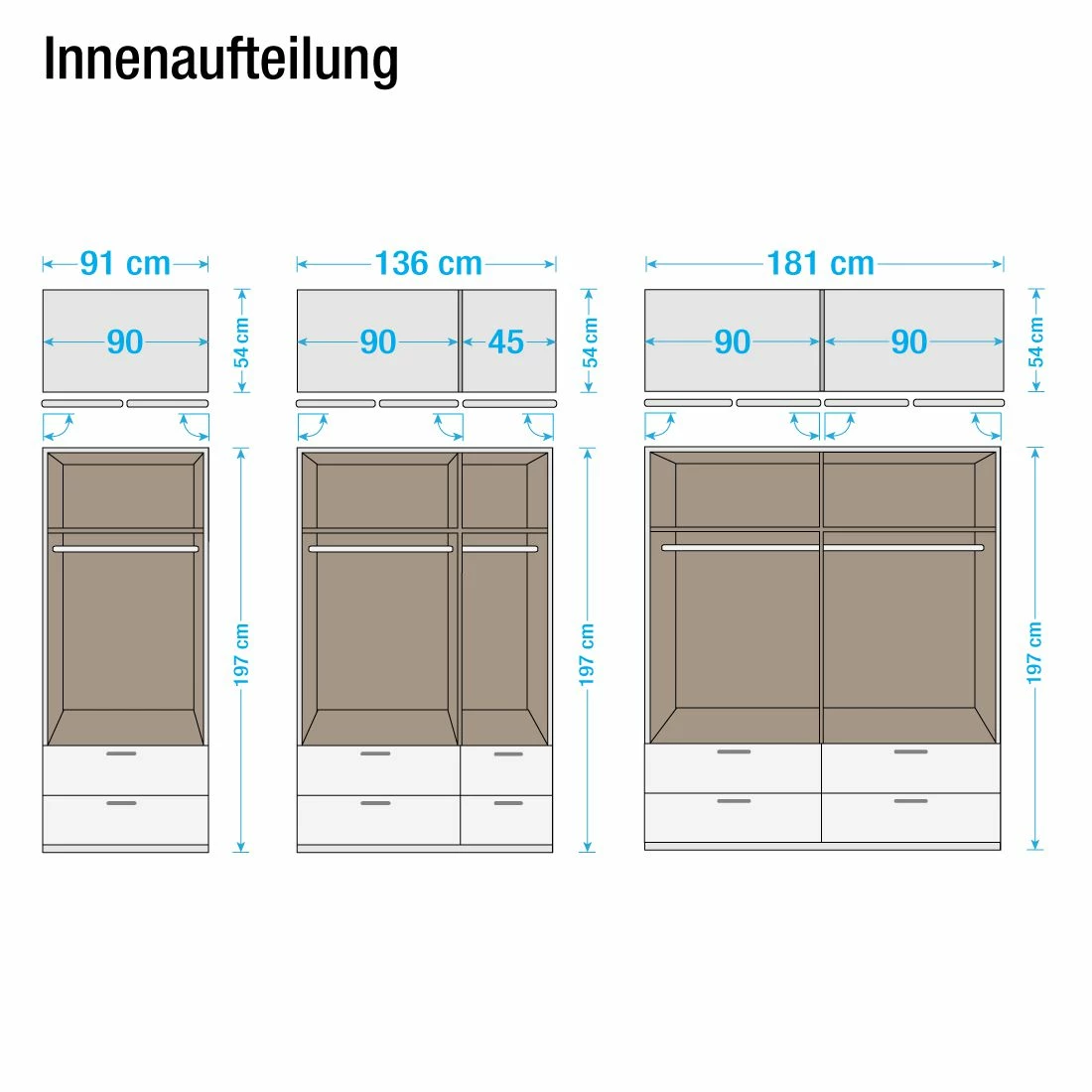 Innenaufteilung

91 cm
90
54 cm
197 cm

136 cm
90
45
54 cm
197 cm

181 cm
90
90
54 cm
197 cm