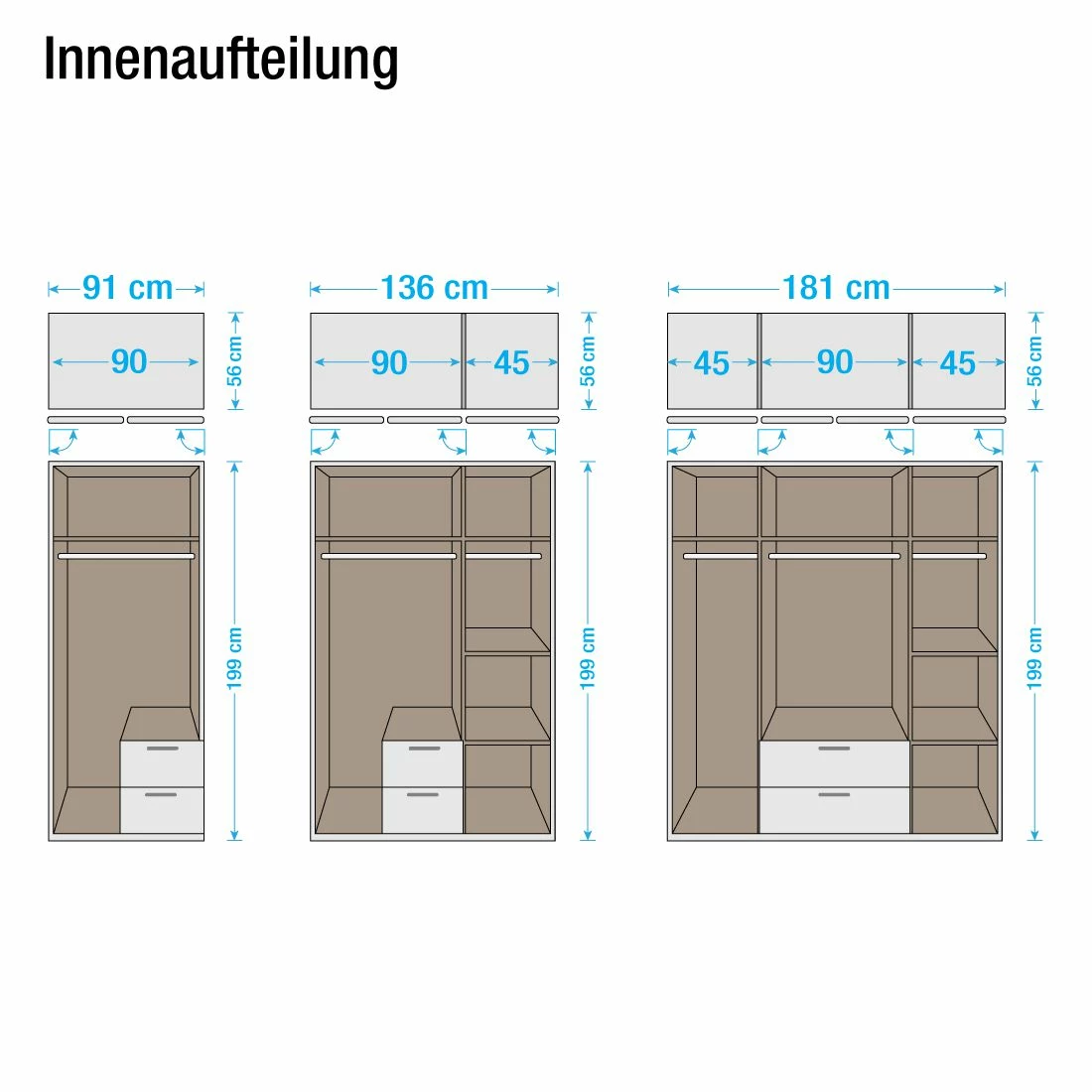 Innenaufteilung

91 cm
90
56 cm
199 cm

136 cm
90
45
56 cm
199 cm

181 cm
45
90
45
56 cm
199 cm