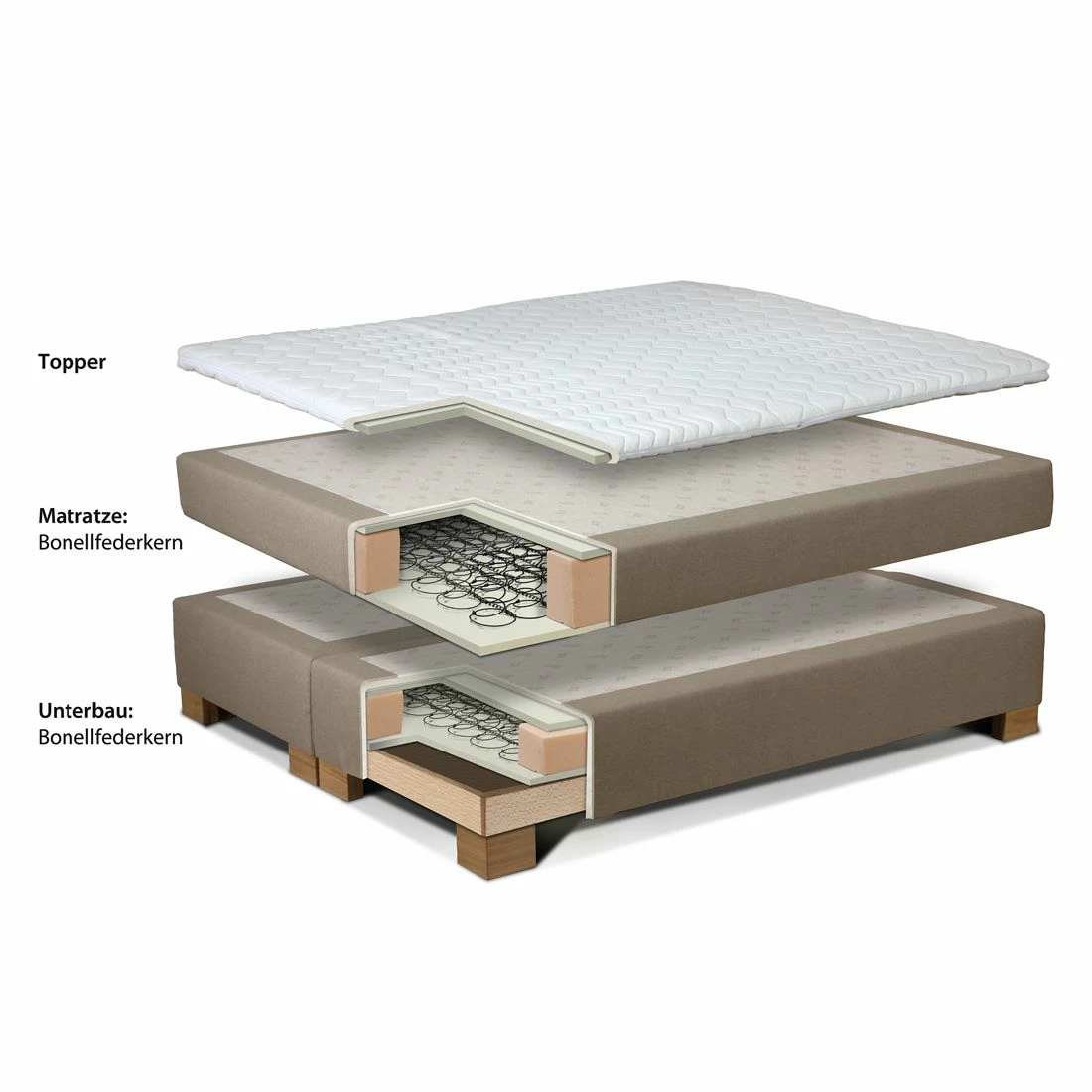 Topper

Matratze:
Bonellfederkern

Unterbau:
Bonellfederkern