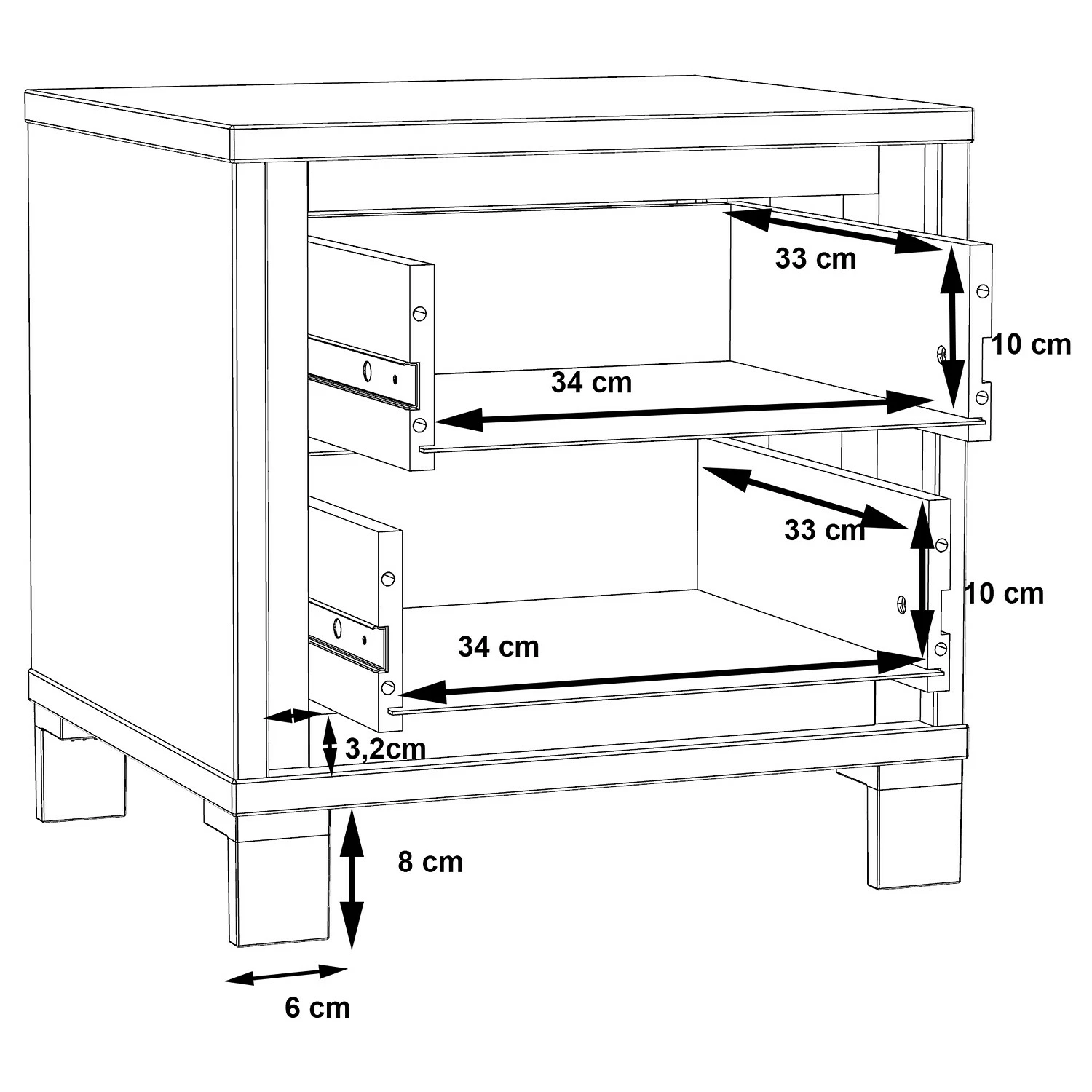 33 cm

10 cm

34 cm

33 cm

10 cm

34 cm

3,2cm

8 cm

6 cm