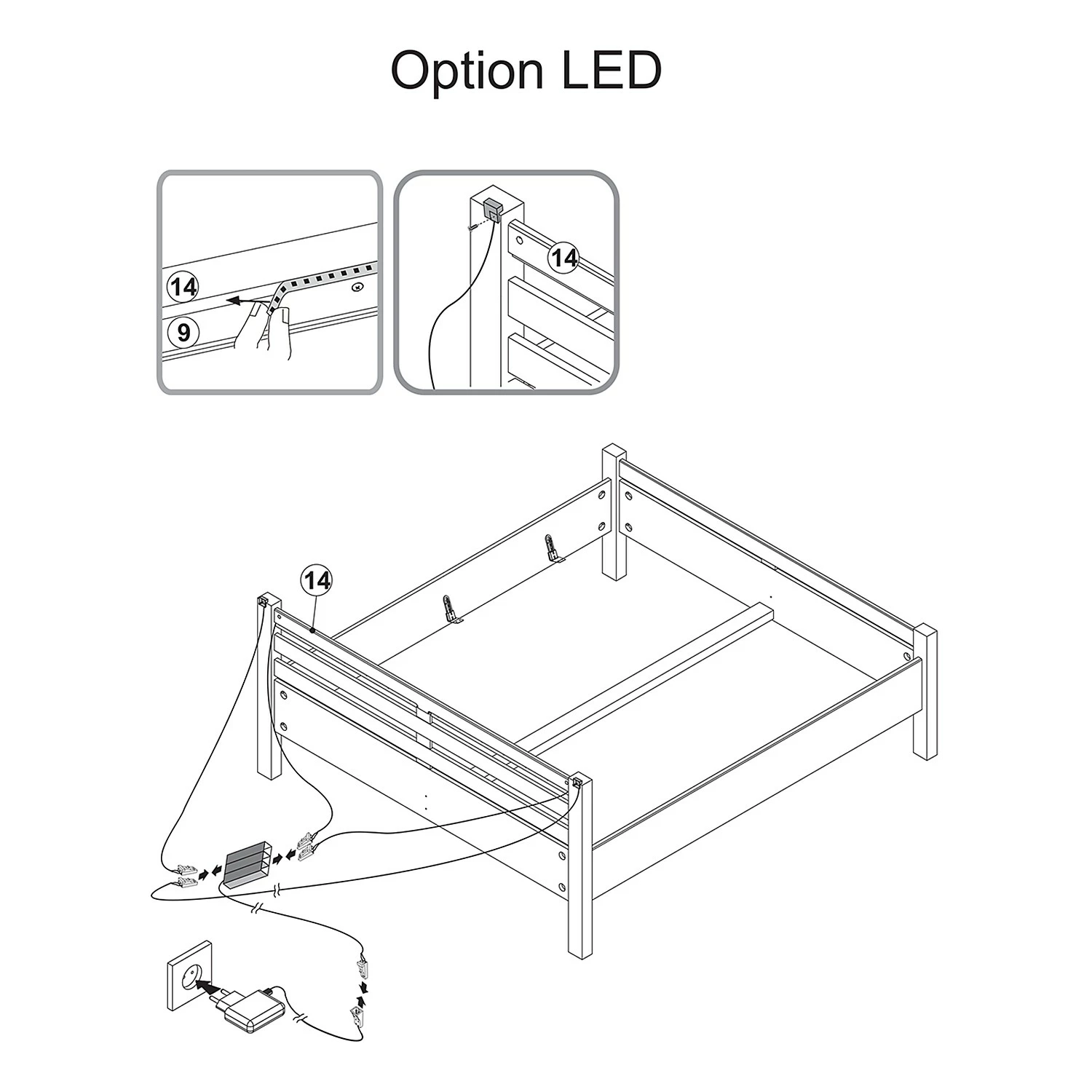 Option LED

14

9

14

14