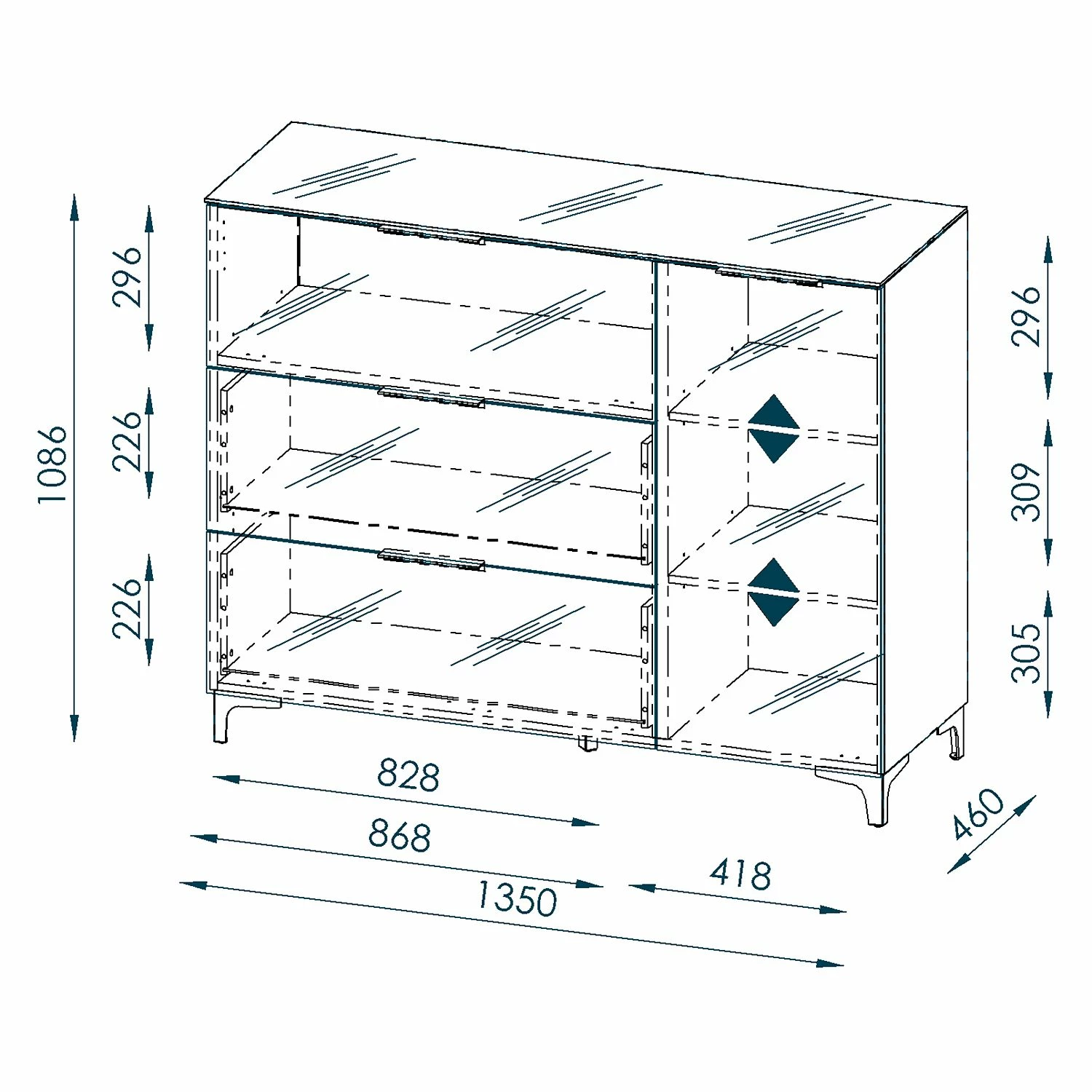 1086
296
226
226
296
309
305
828
868
1350
418
460